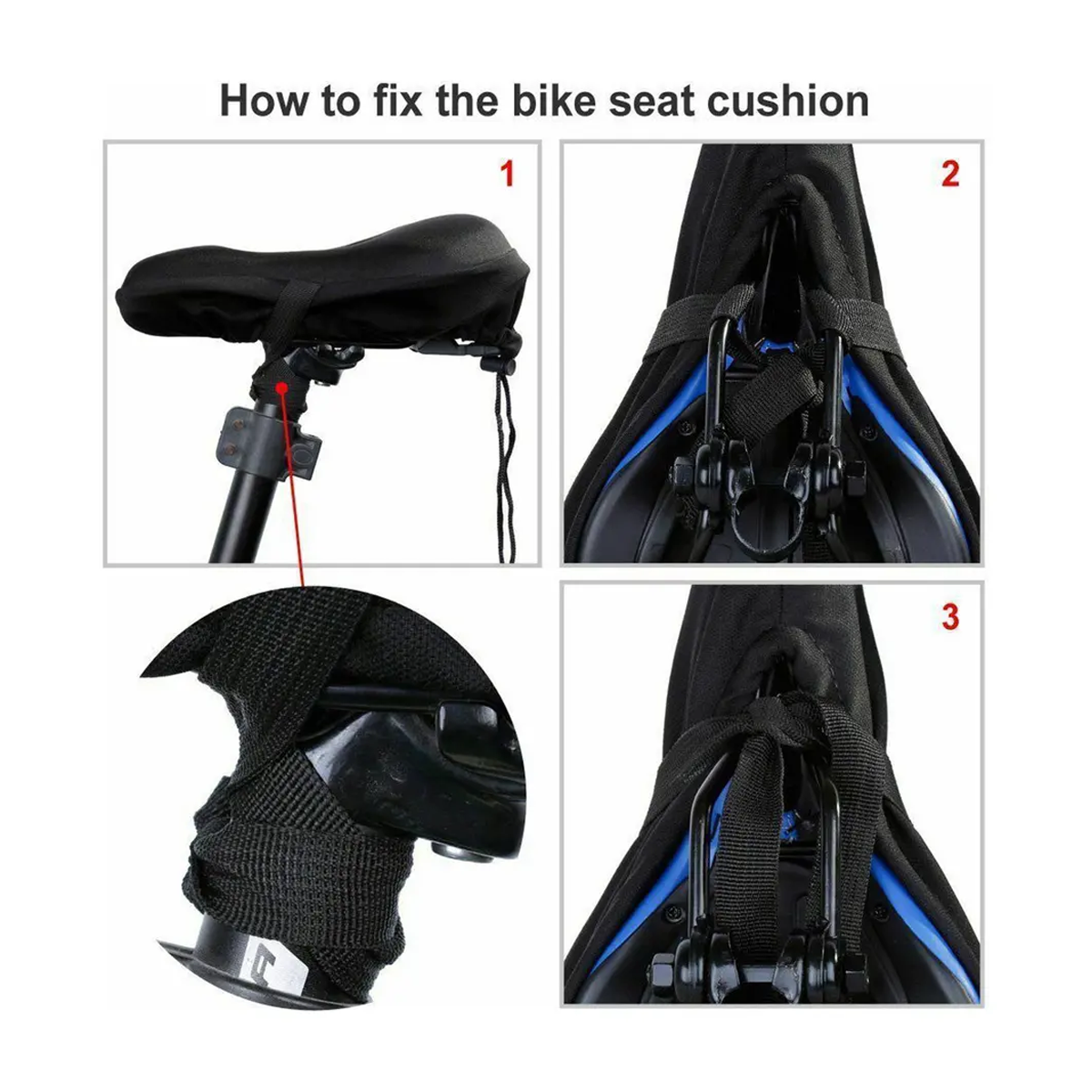 How to fix the bike seat cushion

1

2

3